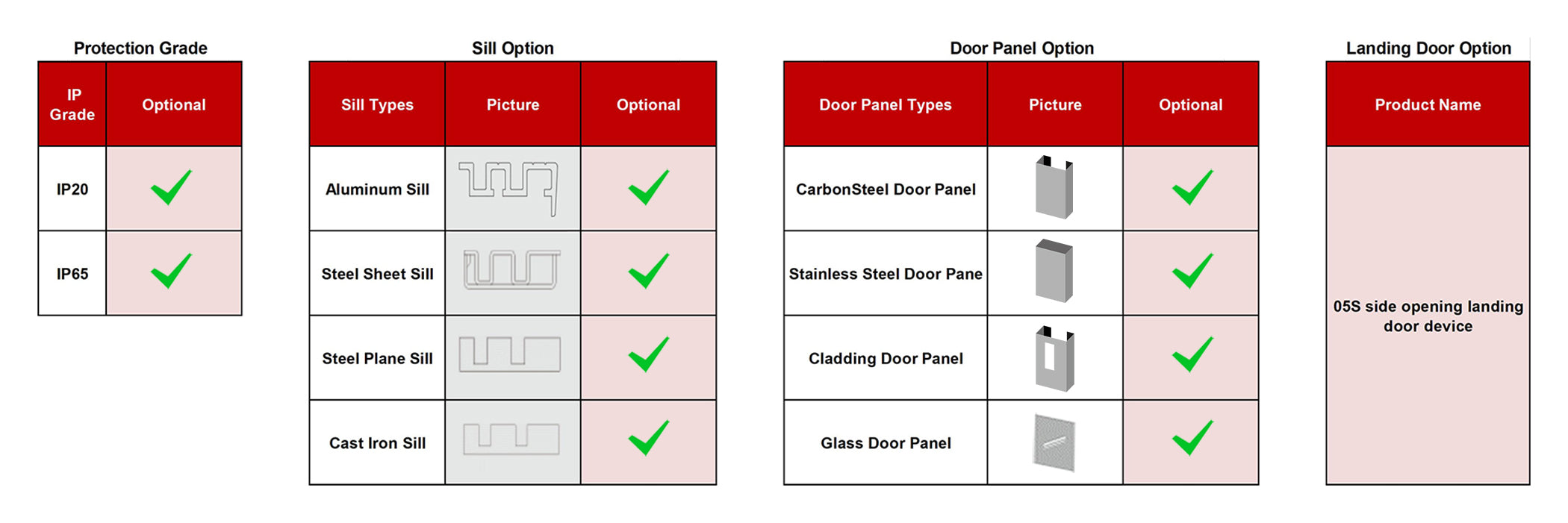 Protection Grade

| IP Grade | Optional |
|---|---|
| IP20 | ✓ |
| IP65 | ✓ |

Sill Option

| Sill Types | Picture | Optional |
|---|---|---|
| Aluminum Sill | | ✓ |
| Steel Sheet Sill | | ✓ |
| Steel Plane Sill | | ✓ |
| Cast Iron Sill | | ✓ |

Door Panel Option

| Door Panel Types | Picture | Optional |
|---|---|---|
| CarbonSteel Door Panel | | ✓ |
| Stainless Steel Door Pane | | ✓ |
| Cladding Door Panel | | ✓ |
| Glass Door Panel | | ✓ |

Landing Door Option

| Product Name |
|---|
| 05S side opening landing door device |