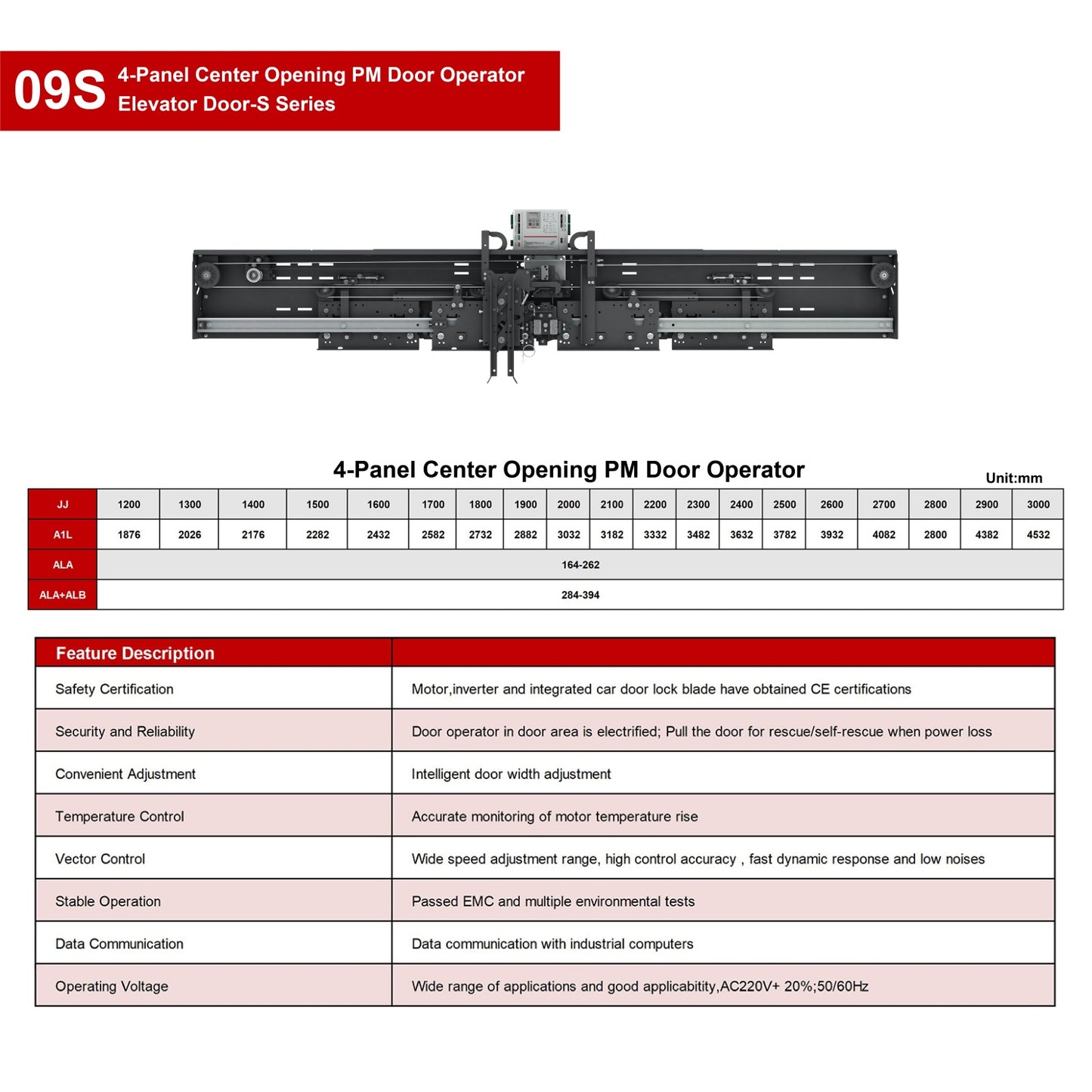 09S 4-Panel Center Opening PM Door Operator
Elevator Door-S Series

4-Panel Center Opening PM Door Operator

Unit:mm

| JJ | 1200 | 1300 | 1400 | 1500 | 1600 | 1700 | 1800 | 1900 | 2000 | 2100 | 2200 | 2300 | 2400 | 2500 | 2600 | 2700 | 2800 | 2900 | 3000 |
|---|---|---|---|---|---|---|---|---|---|---|---|---|---|---|---|---|---|---|---|
| A1L | 1876 | 2026 | 2176 | 2282 | 2432 | 2582 | 2732 | 2882 | 3032 | 3182 | 3332 | 3482 | 3632 | 3782 | 3932 | 4082 | 2800 | 4382 | 4532 |
| ALA | 164-262 | | | | | | | | | | | | | | | | | | |
| ALA+ALB | 284-394 | | | | | | | | | | | | | | | | | | |

| Feature Description | |
|---|---|
| Safety Certification | Motor,inverter and integrated car door lock blade have obtained CE certifications |
| Security and Reliability | Door operator in door area is electrified; Pull the door for rescue/self-rescue when power loss |
| Convenient Adjustment | Intelligent door width adjustment |
| Temperature Control | Accurate monitoring of motor temperature rise |
| Vector Control | Wide speed adjustment range, high control accuracy , fast dynamic response and low noises |
| Stable Operation | Passed EMC and multiple environmental tests |
| Data Communication | Data communication with industrial computers |
| Operating Voltage | Wide range of applications and good applicabitity,AC220V+ 20%;50/60Hz |